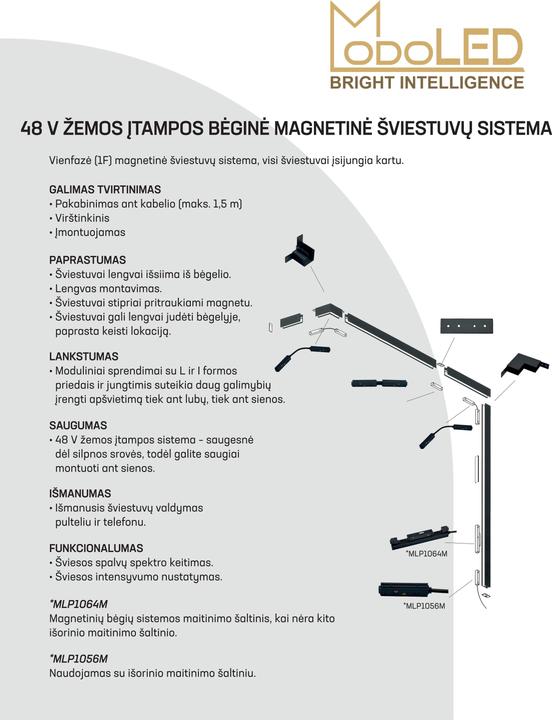 ModoLED
BRIGHT INTELLIGENCE

48 V ŽEMOS ĮTAMPOS BĖGINĖ MAGNETINĖ ŠVIESTUVŲ SISTEMA

Vienfazė (1F) magnetinė šviestuvų sistema, visi šviestuvai įsijungia kartu.

GALIMAS TVIRTINIMAS
• Pakabinimas ant kabelio (maks. 1,5 m)
• Virštinkinis
• Įmontuojamas

PAPRASTUMAS
• Šviestuvai lengvai išsiima iš bėgelio.
• Lengvas montavimas.
• Šviestuvai stipriai pritraukiami magnetu.
• Šviestuvai gali lengvai judėti bėgelyje, paprasta keisti lokaciją.

LANKSTUMAS
• Moduliniai sprendimai su L ir I formos priedais ir jungtimis suteikia daug galimybių įrengti apšvietimą tiek ant lubų, tiek ant sienos.

SAUGUMAS
• 48 V žemos įtampos sistema – saugesnė dėl silpnos srovės, todėl galite saugiai montuoti ant sienos.

IŠMANUMAS
• Išmanusis šviestuvų valdymas pulteliu ir telefonu.

FUNKCIONALUMAS
• Šviesos spalvų spektro keitimas.
• Šviesos intensyvumo nustatymas.

*MLP1064M
Magnetinių bėgių sistemos maitinimo šaltinis, kai nėra kito išorinio maitinimo šaltinio.

*MLP1056M
Naudojamas su išorinio maitinimo šaltiniu.

*MLP1064M

*MLP1056M