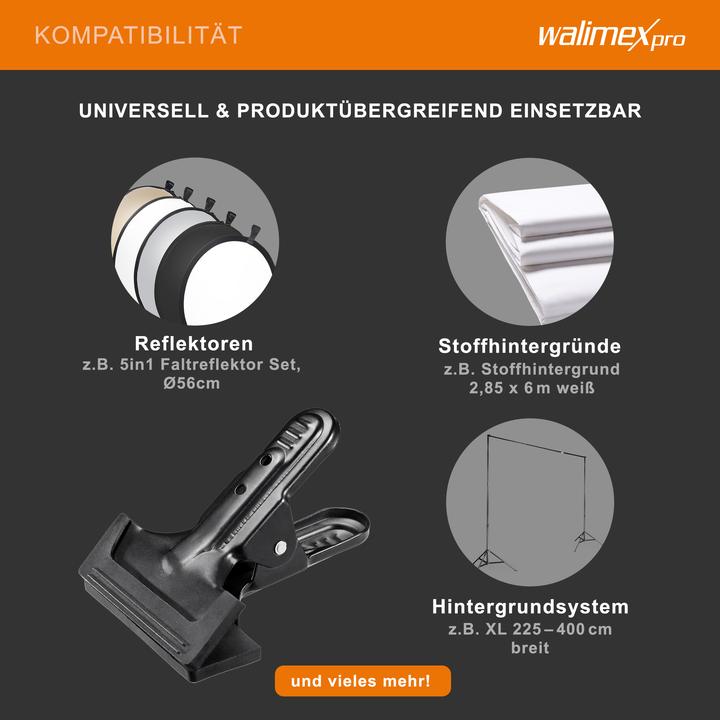 KOMPATIBILITÄT

walimex pro

UNIVERSELL & PRODUKTÜBERGREIFEND EINSETZBAR

Reflektoren
z.B. 5in1 Faltreflektor Set, Ø56cm

Stoffhintergründe
z.B. Stoffhintergrund 2,85 x 6 m weiß

Hintergrundsystem
z.B. XL 225 – 400 cm breit

und vieles mehr!