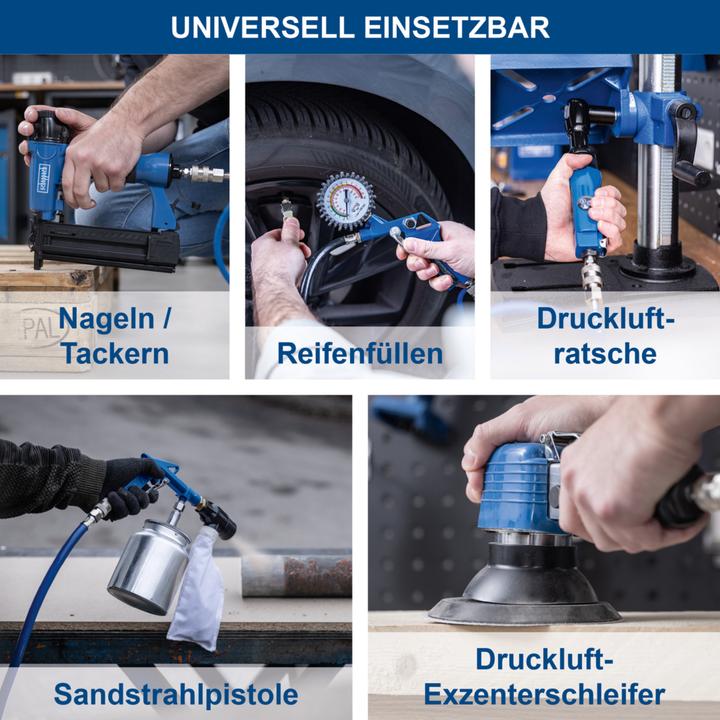 UNIVERSELL EINSETZBAR

scheppach

PAL

Nageln / Tackern

Reifenfüllen

Druckluft-ratsche

Sandstrahlpistole

Druckluft-Exzenterschleifer