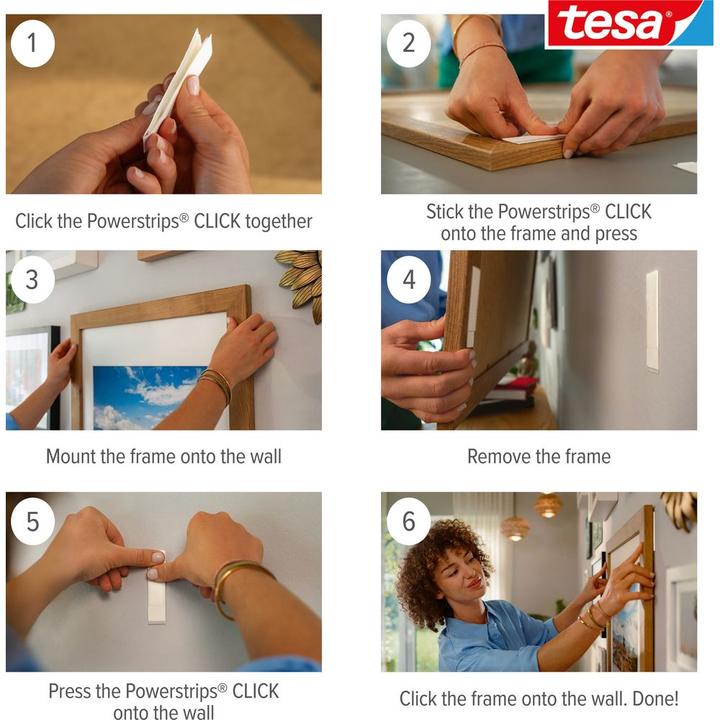 tesa®

1

Click the Powerstrips® CLICK together

2

Stick the Powerstrips® CLICK onto the frame and press

3

Mount the frame onto the wall

4

Remove the frame

5

Press the Powerstrips® CLICK onto the wall

6

Click the frame onto the wall. Done!