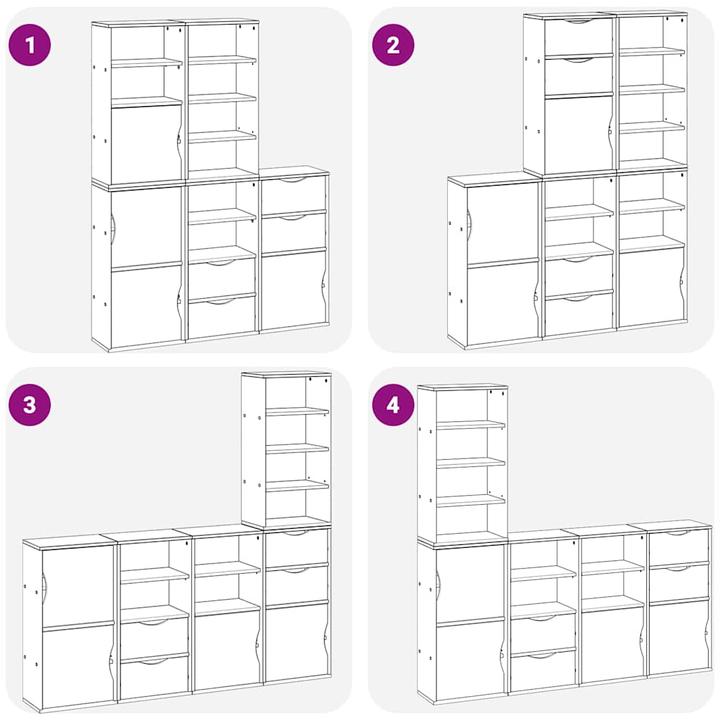 1

2

3

4