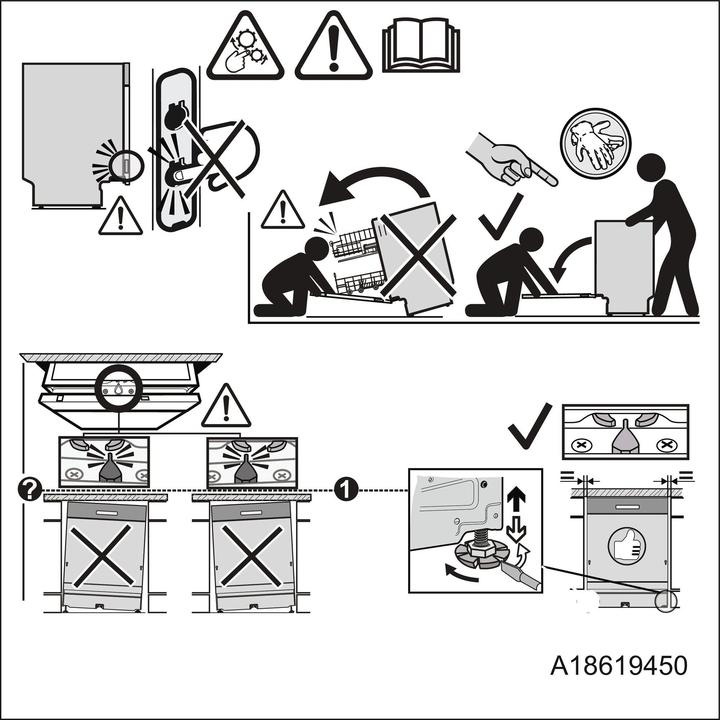 ?

1

A18619450