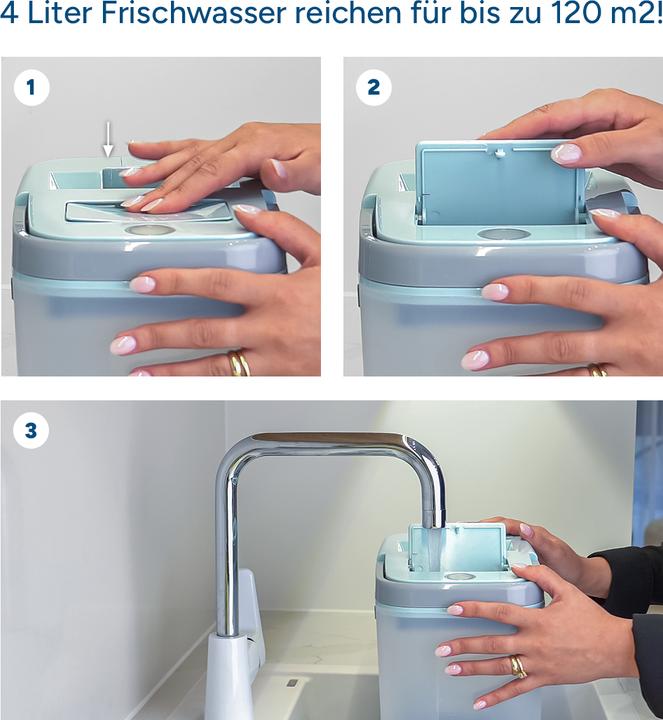 4 Liter Frischwasser reichen für bis zu 120 m2!

1

2

3