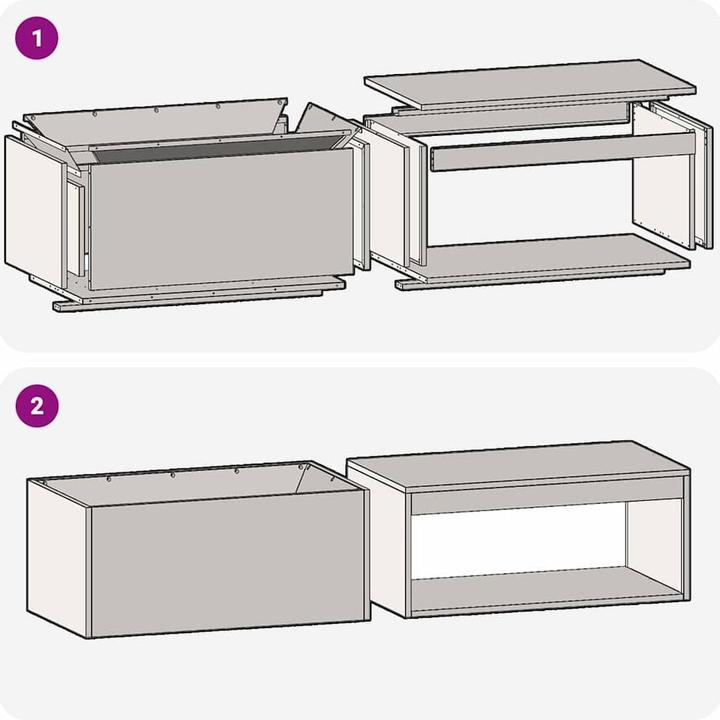 1

2