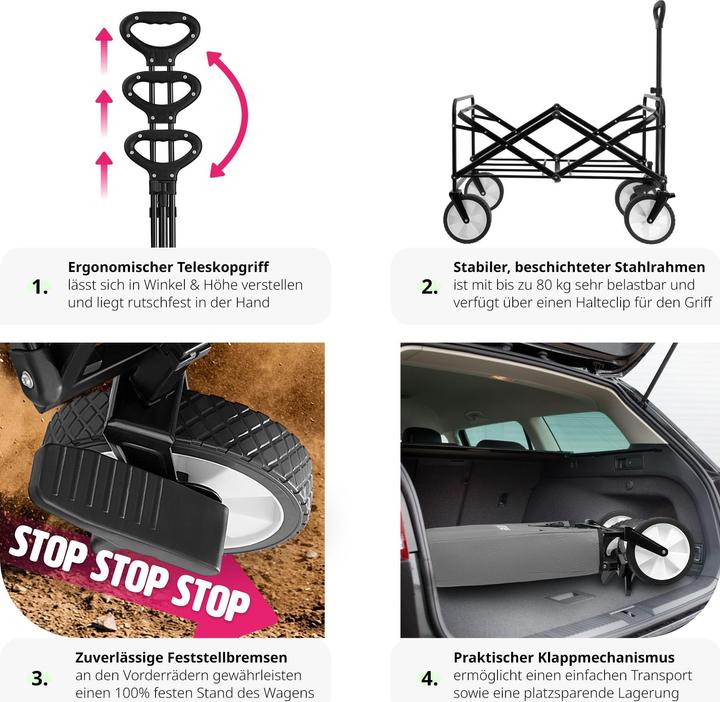 1. Ergonomischer Teleskopgriff
lässt sich in Winkel & Höhe verstellen und liegt rutschfest in der Hand

2. Stabiler, beschichteter Stahlrahmen
ist mit bis zu 80 kg sehr belastbar und verfügt über einen Halteclip für den Griff

STOP STOP STOP

3. Zuverlässige Feststellbremsen
an den Vorderrädern gewährleisten einen 100% festen Stand des Wagens

4. Praktischer Klappmechanismus
ermöglicht einen einfachen Transport sowie eine platzsparende Lagerung