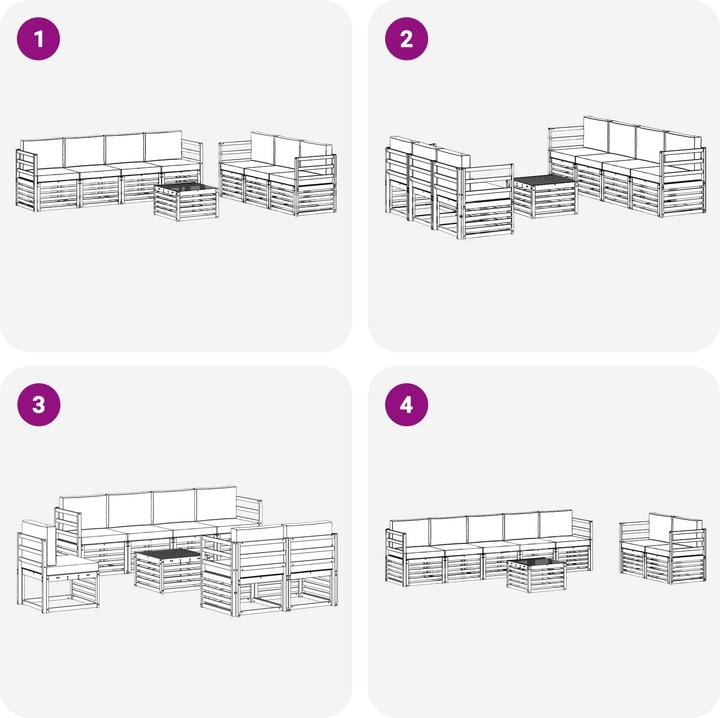 1

2

3

4