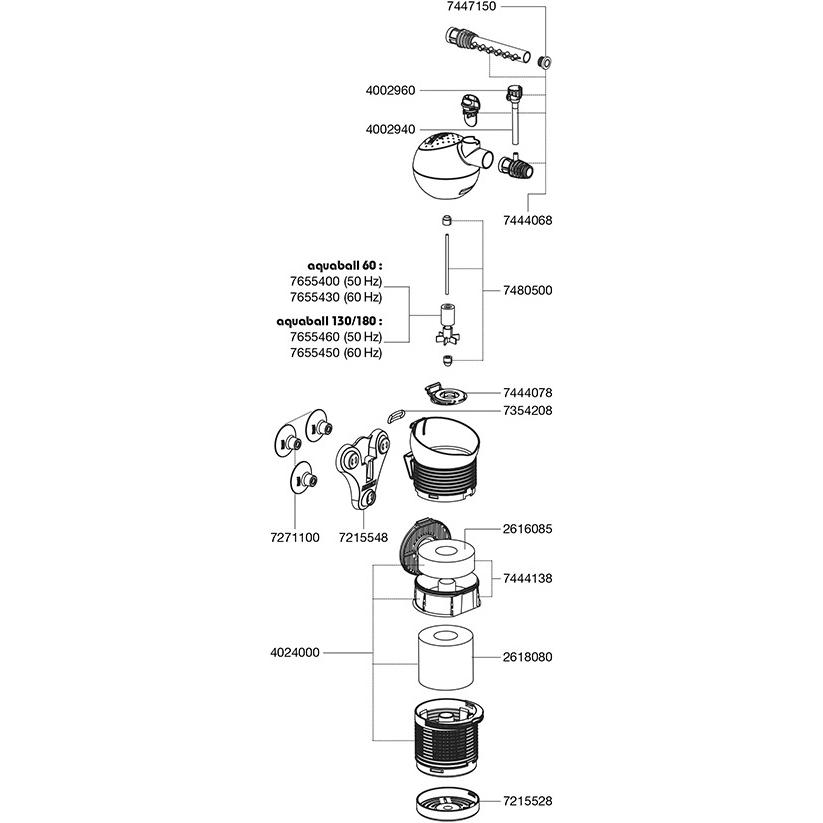 7447150

4002960

4002940

7444068

aquaball 60 :
7655400 (50 Hz)
7655430 (60 Hz)

aquaball 130/180 :
7655460 (50 Hz)
7655450 (60 Hz)

7480500

7444078

7354208

7271100

7215548

2616085

7444138

4024000

2618080

7215528