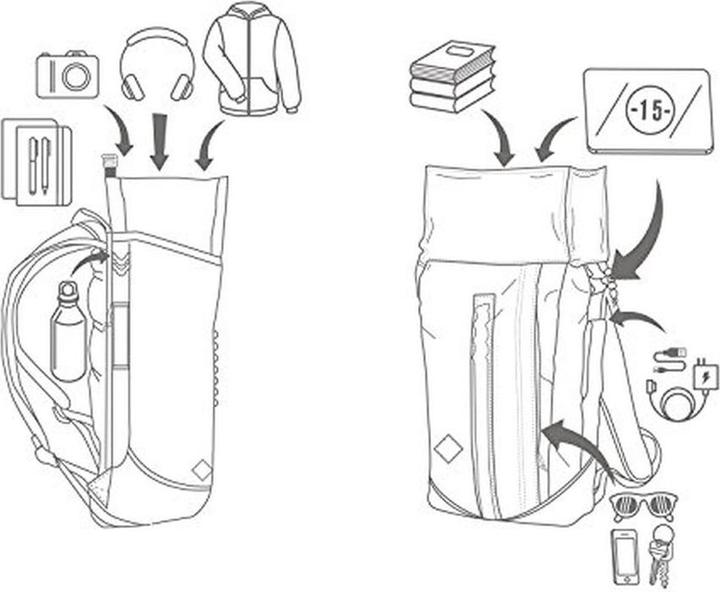 -15-