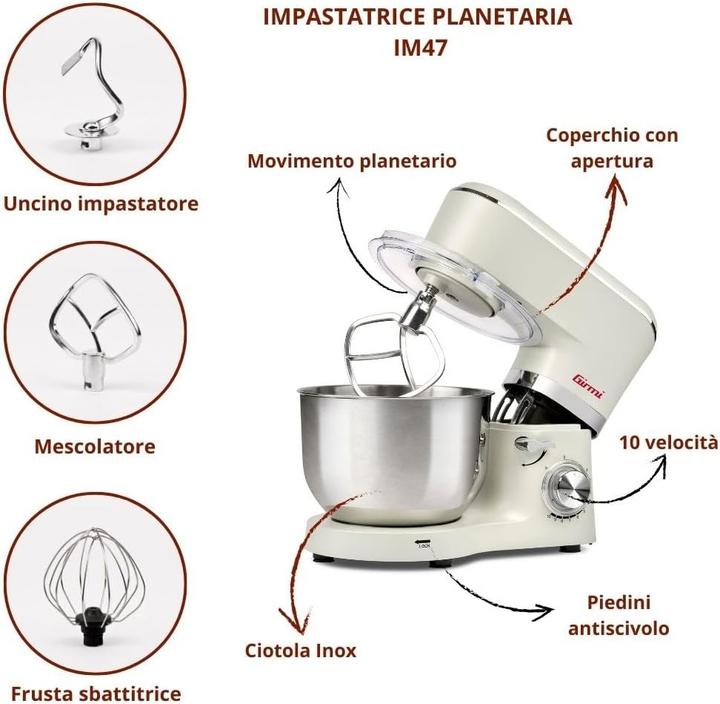 IMPASTATRICE PLANETARIA
IM47

Uncino impastatore

Mescolatore

Frusta sbattitrice

Movimento planetario

Coperchio con apertura

Girmi

10 velocità

LOCK

Ciotola Inox

Piedini antiscivolo