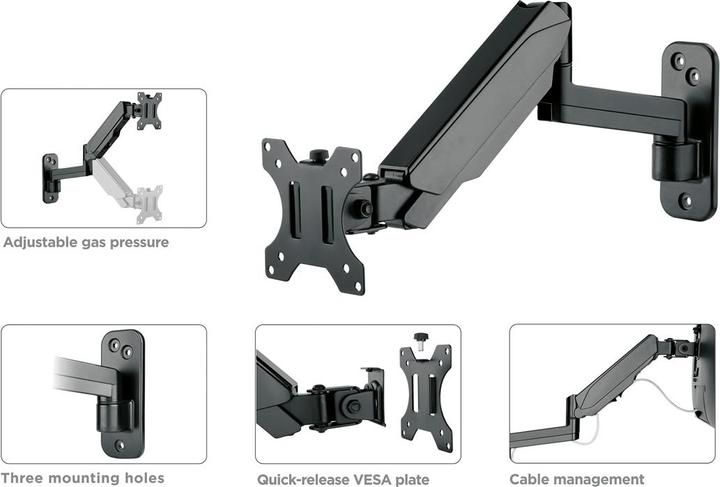 Adjustable gas pressure

Three mounting holes

Quick-release VESA plate

Cable management