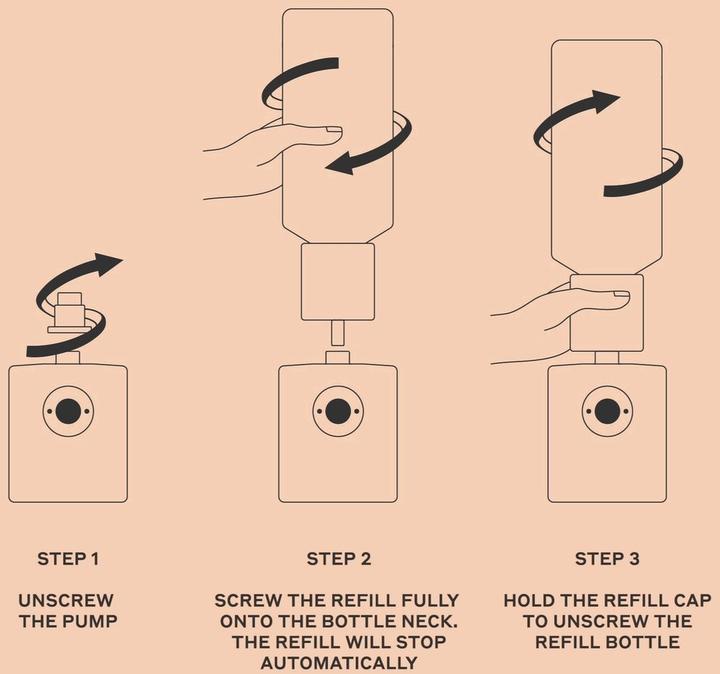 STEP 1

UNSCREW THE PUMP

STEP 2

SCREW THE REFILL FULLY ONTO THE BOTTLE NECK. THE REFILL WILL STOP AUTOMATICALLY

STEP 3

HOLD THE REFILL CAP TO UNSCREW THE REFILL BOTTLE