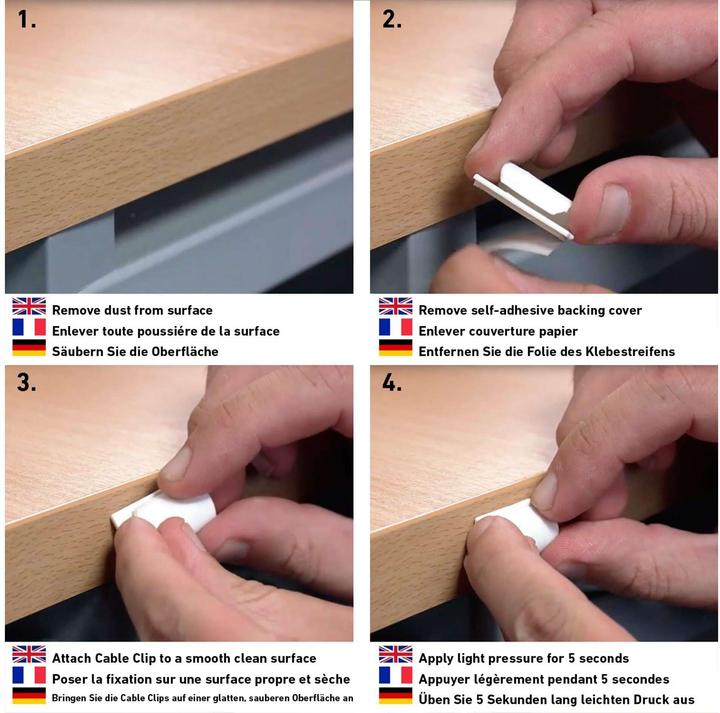 1.

Remove dust from surface
Enlever toute poussiére de la surface
Säubern Sie die Oberfläche

2.

Remove self-adhesive backing cover
Enlever couverture papier
Entfernen Sie die Folie des Klebestreifens

3.

Attach Cable Clip to a smooth clean surface
Poser la fixation sur une surface propre et sèche
Bringen Sie die Cable Clips auf einer glatten, sauberen Oberfläche an

4.

Apply light pressure for 5 seconds
Appuyer légèrement pendant 5 secondes
Üben Sie 5 Sekunden lang leichten Druck aus