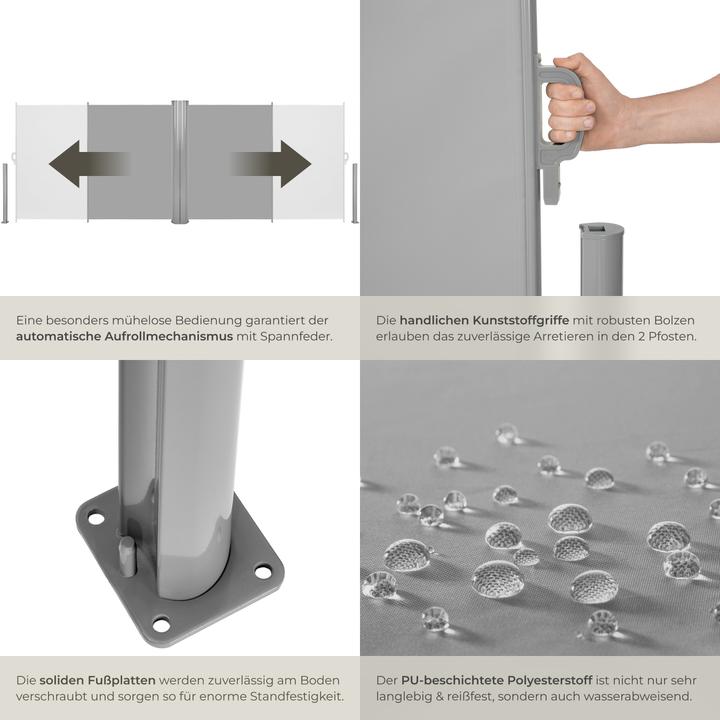 Eine besonders mühelose Bedienung garantiert der automatische Aufrollmechanismus mit Spannfeder.

Die handlichen Kunststoffgriffe mit robusten Bolzen erlauben das zuverlässige Arretieren in den 2 Pfosten.

Die soliden Fußplatten werden zuverlässig am Boden verschraubt und sorgen so für enorme Standfestigkeit.

Der PU-beschichtete Polyesterstoff ist nicht nur sehr langlebig & reißfest, sondern auch wasserabweisend.