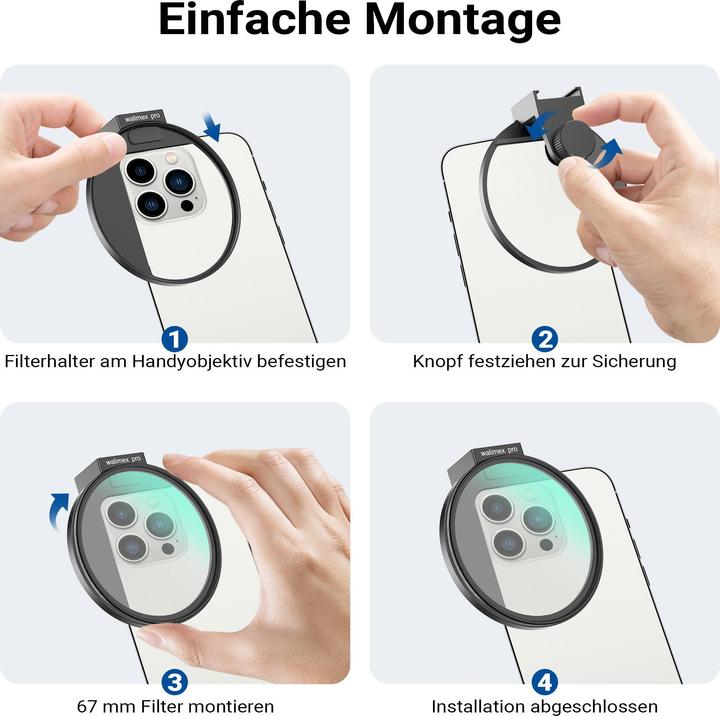 Einfache Montage

walimex pro

1
Filterhalter am Handyobjektiv befestigen

2
Knopf festziehen zur Sicherung

walimex pro

3
67 mm Filter montieren

walimex pro

4
Installation abgeschlossen