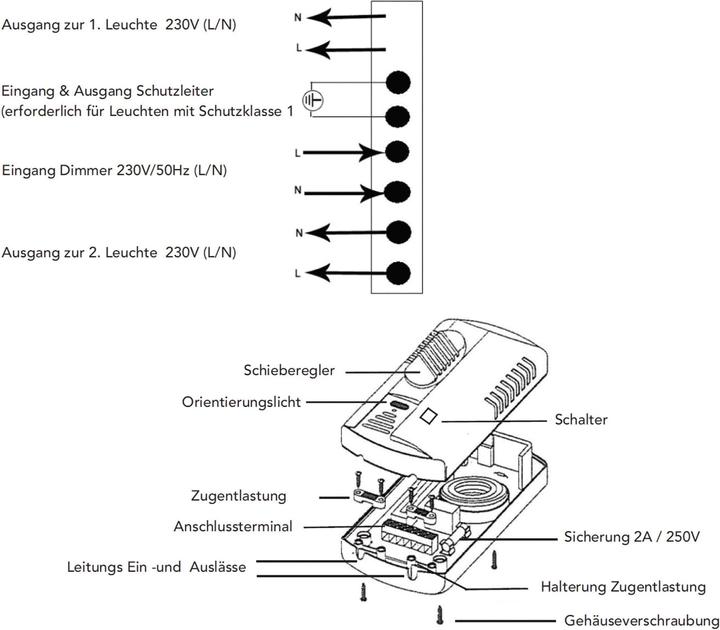 Ausgang zur 1. Leuchte 230V (L/N)

N

L

Eingang & Ausgang Schutzleiter
(erforderlich für Leuchten mit Schutzklasse 1

L

Eingang Dimmer 230V/50Hz (L/N)

N

N

Ausgang zur 2. Leuchte 230V (L/N)

L

Schieberegler

Orientierungslicht

Schalter

Zugentlastung

Anschlussterminal

Sicherung 2A / 250V

Leitungs Ein -und Auslässe

Halterung Zugentlastung

Gehäuseverschraubung