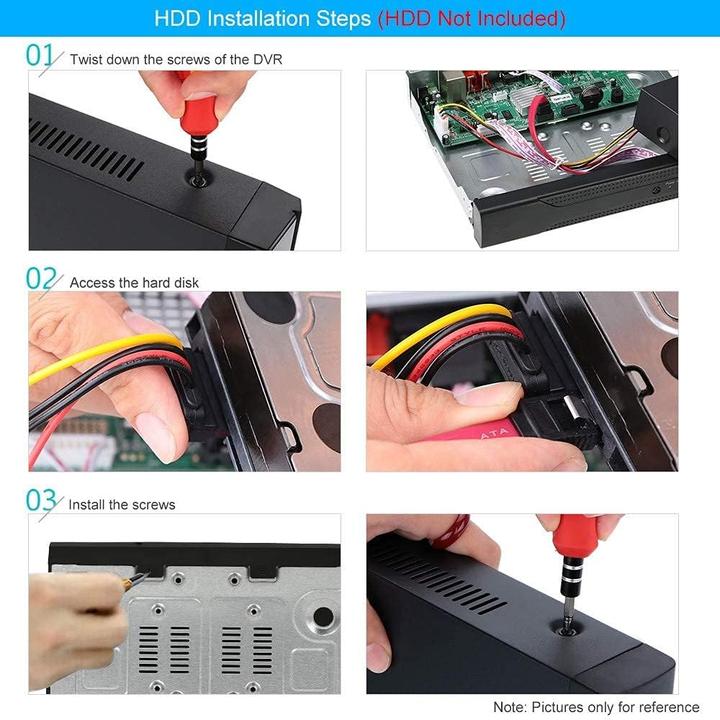 HDD Installation Steps (HDD Not Included)

01 Twist down the screws of the DVR

02 Access the hard disk

ATA

03 Install the screws

Note: Pictures only for reference