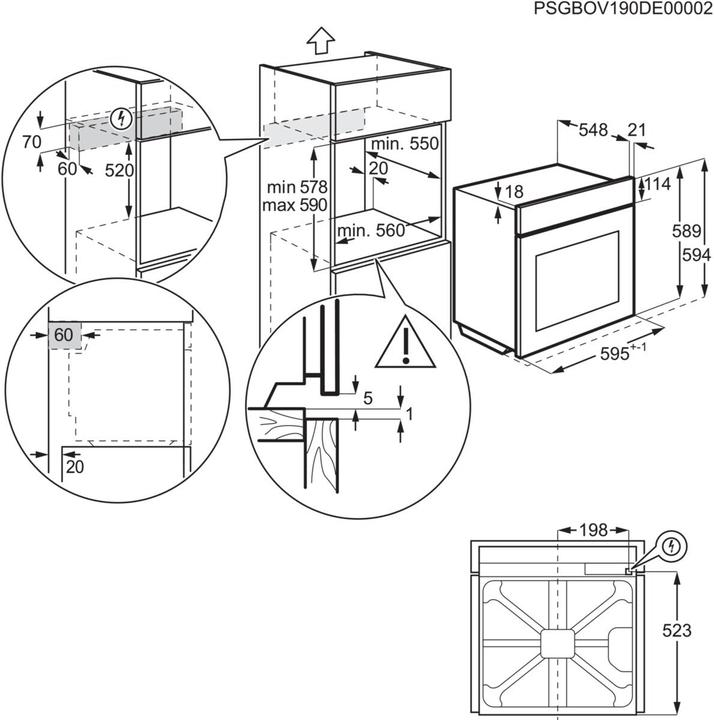 PSGBOV190DE00002

70

60

520

min 578
max 590

min. 550

20

min. 560

548

21

18

114

589

594

$595^{+-1}$

60

20

5

1

198

523