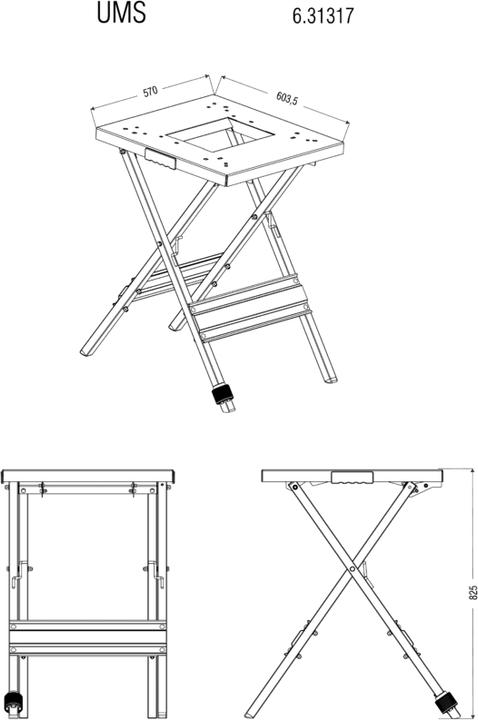 UMS

6.31317

570

603,5

825