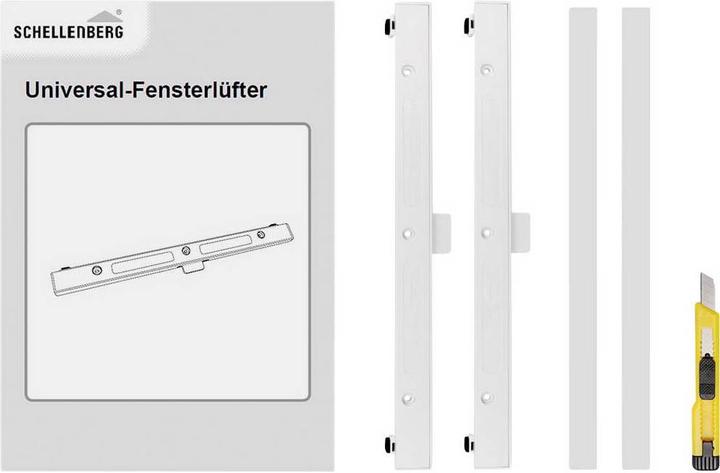 SCHELLENBERG®

Universal-Fensterlüfter