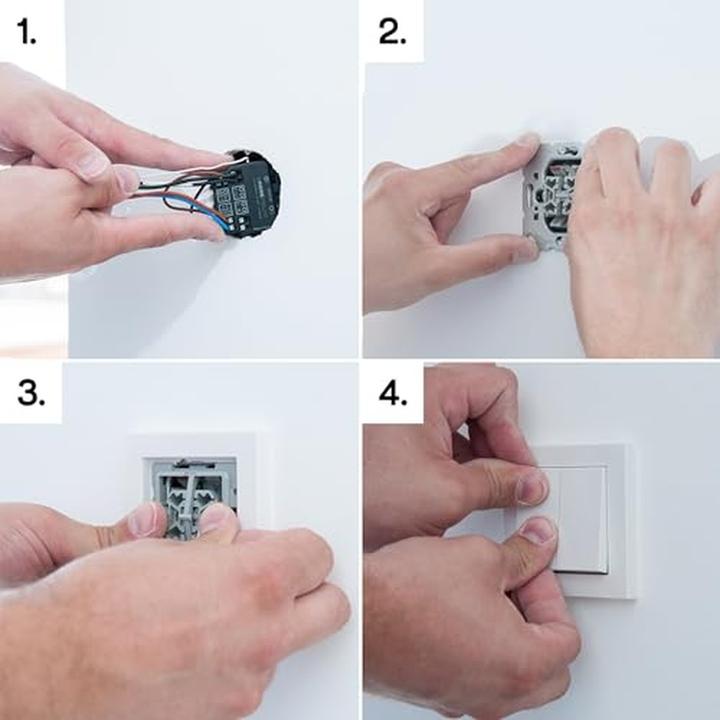 1.

2.

3.

4.