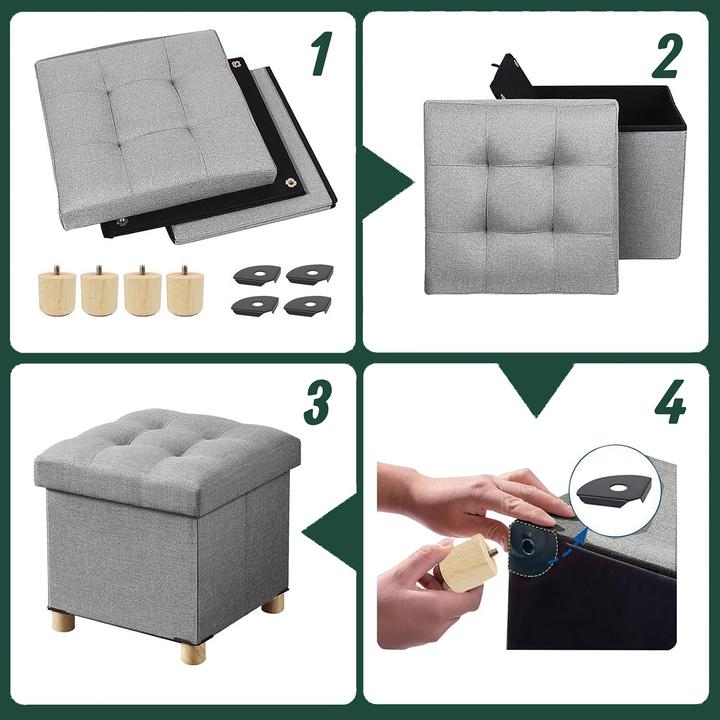 1

2

3

4