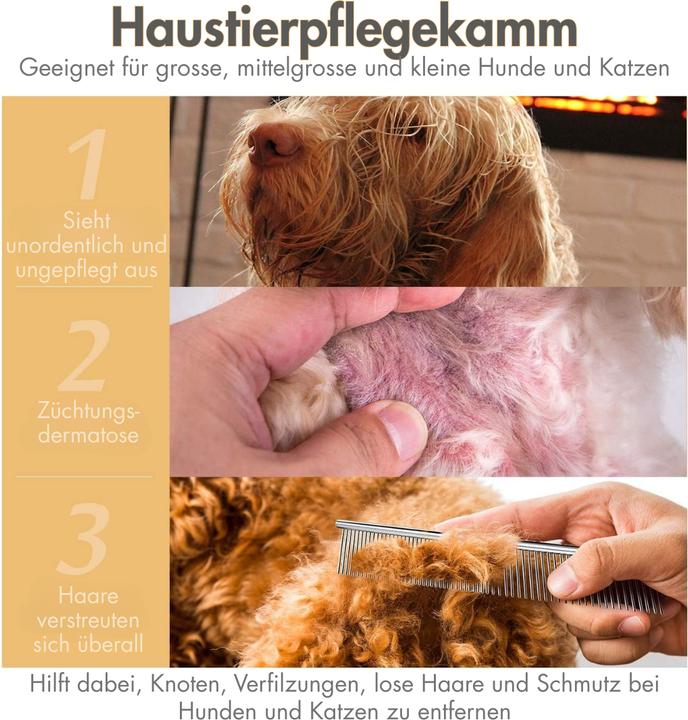 Haustierpflegekamm
Geeignet für grosse, mittelgrosse und kleine Hunde und Katzen

1
Sieht unordentlich und ungepflegt aus

2
Züchtungsdermatose

3
Haare verstreuten sich überall

Hilft dabei, Knoten, Verfilzungen, lose Haare und Schmutz bei Hunden und Katzen zu entfernen