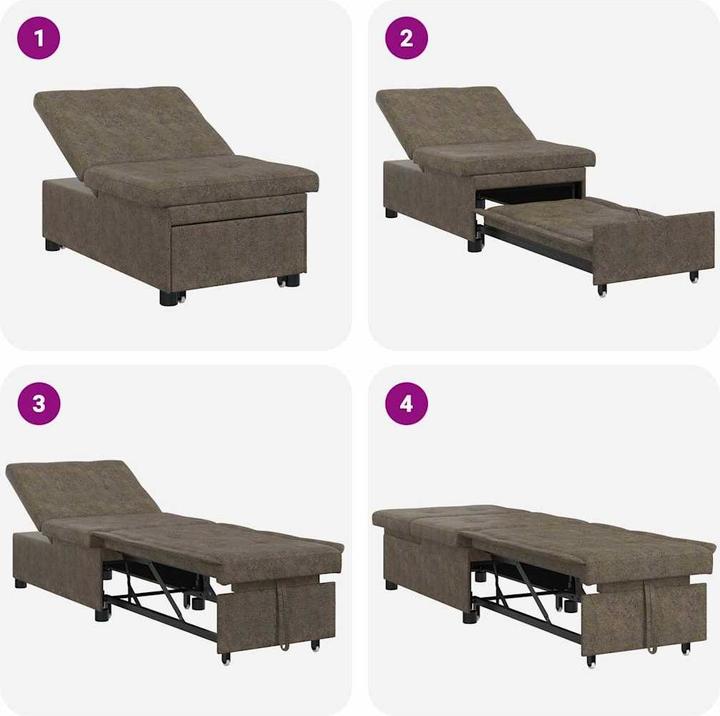 1
2
3
4