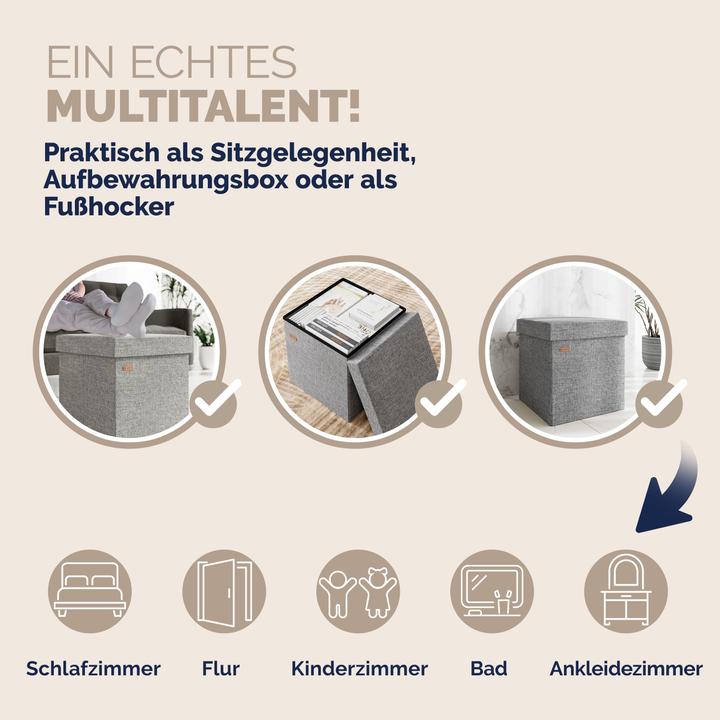 EIN ECHTES
MULTITALENT!

Praktisch als Sitzgelegenheit, Aufbewahrungsbox oder als Fußhocker

Schlafzimmer Flur Kinderzimmer Bad Ankleidezimmer