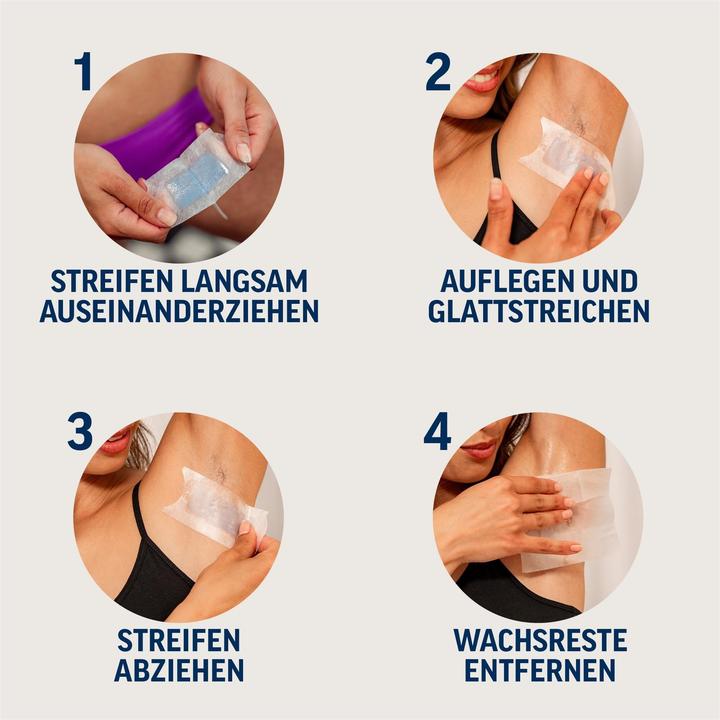 1

STREIFEN LANGSAM AUSEINANDERZIEHEN

2

AUFLEGEN UND GLATTSTREICHEN

3

STREIFEN ABZIEHEN

4

WACHSRESTE ENTFERNEN