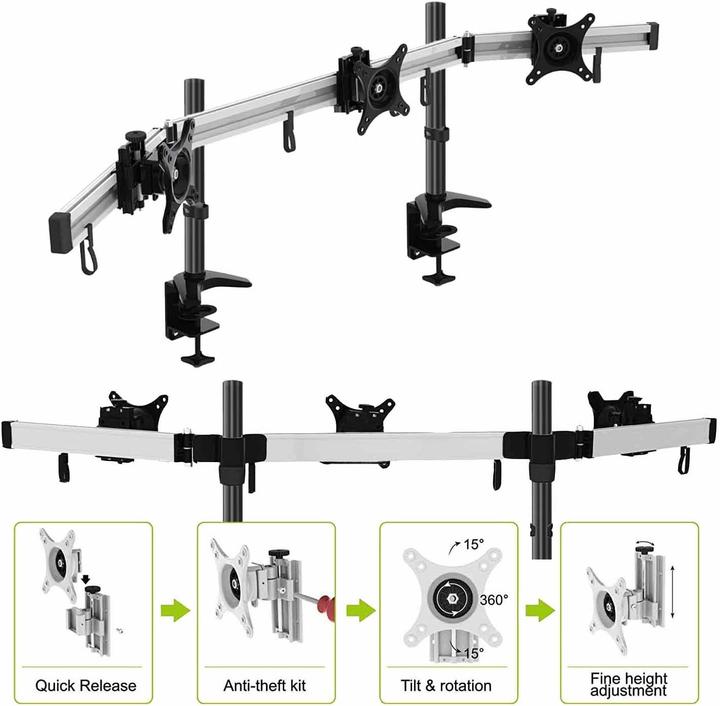 Quick Release

Anti-theft kit

15°

360°

15°

Tilt & rotation

Fine height adjustment