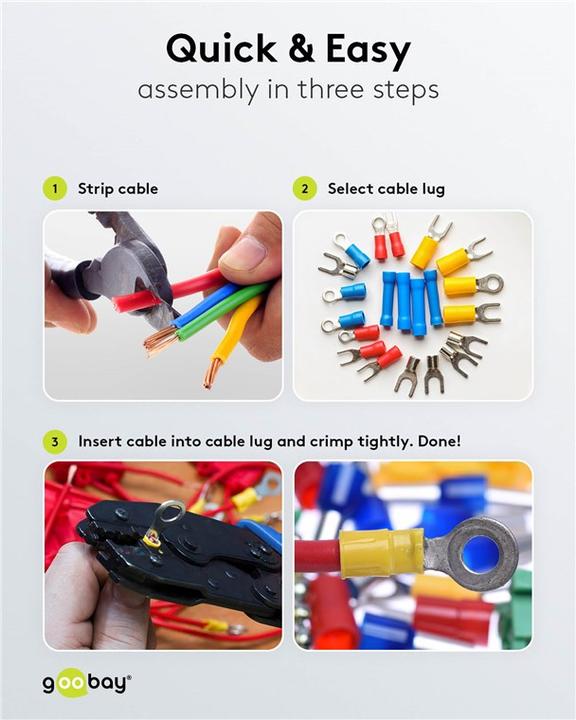 Quick & Easy
assembly in three steps

1 Strip cable

2 Select cable lug

3 Insert cable into cable lug and crimp tightly. Done!

goobay®