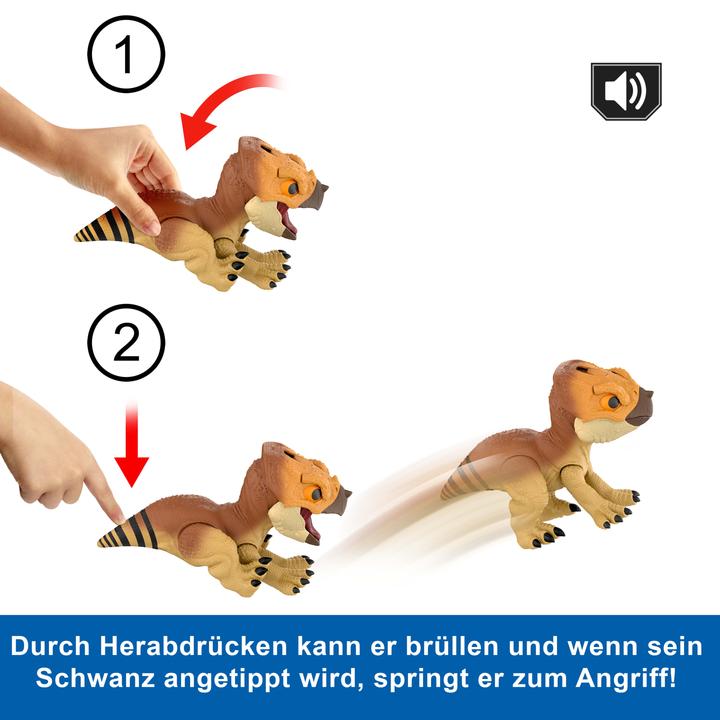 1

2

Durch Herabdrücken kann er brüllen und wenn sein Schwanz angetippt wird, springt er zum Angriff!