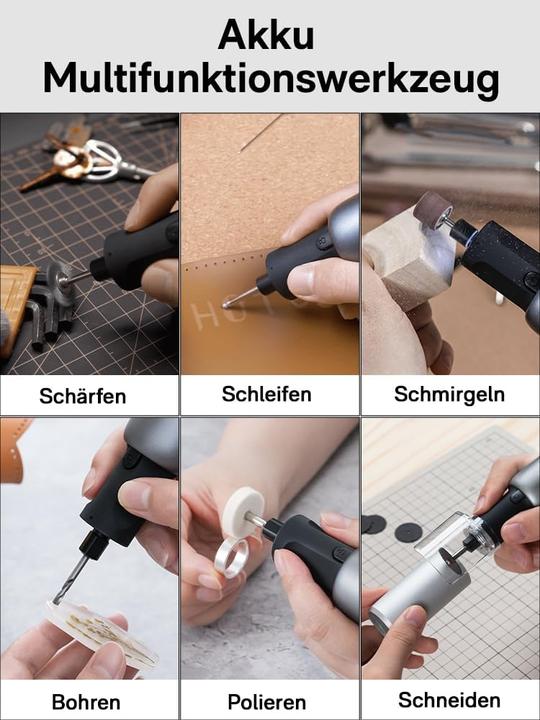 Akku
Multifunktionswerkzeug

Schärfen

Schleifen

Schmirgeln

Bohren

Polieren

Schneiden