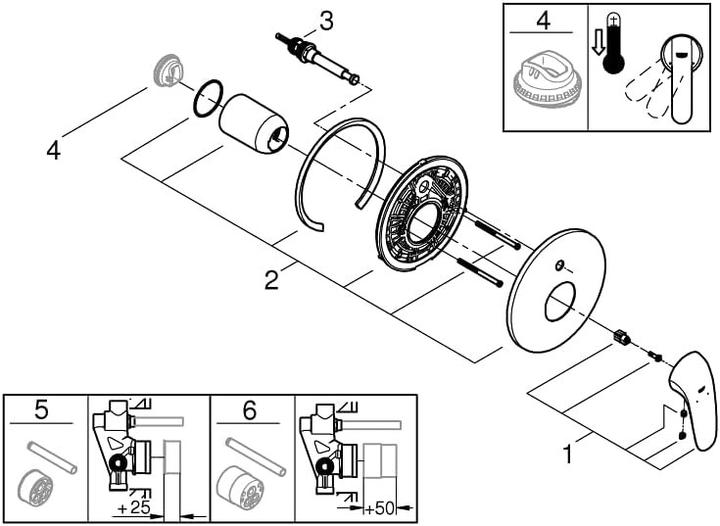 3

4

4

2

1

5

+25

6

+50