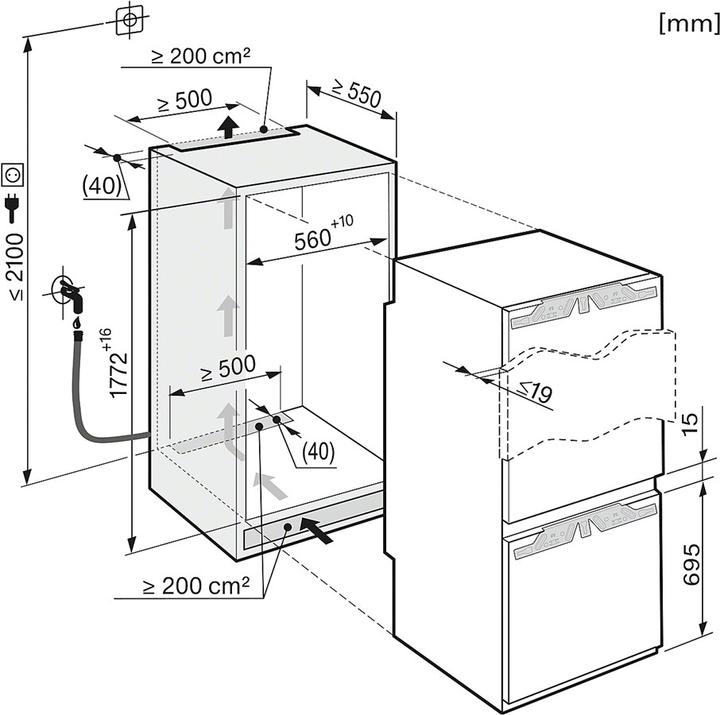 [mm]

≥ 200 cm²

≥ 500

≥ 550

(40)

≤ 2100

$560^{+10}$

$1772^{+16}$

≥ 500

(40)

≤19

15

695

≥ 200 cm²