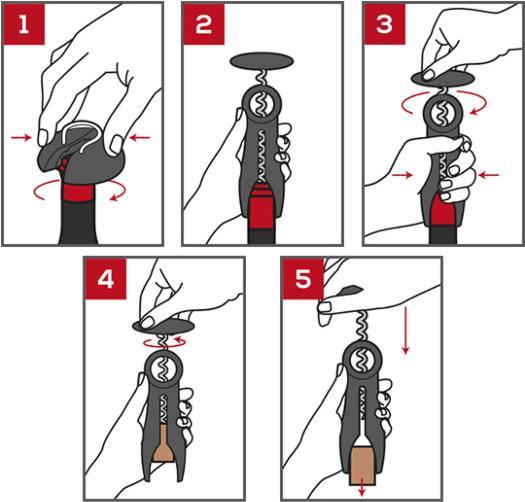 1

2

3

4

5