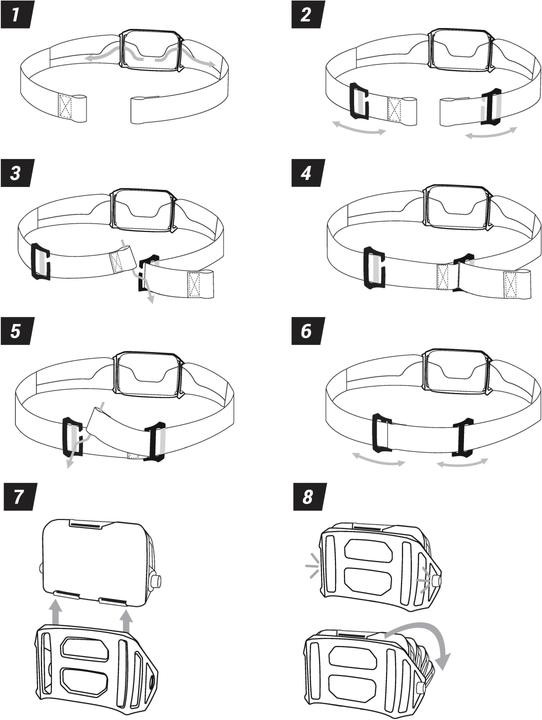 1

2

3

4

5

6

7

8