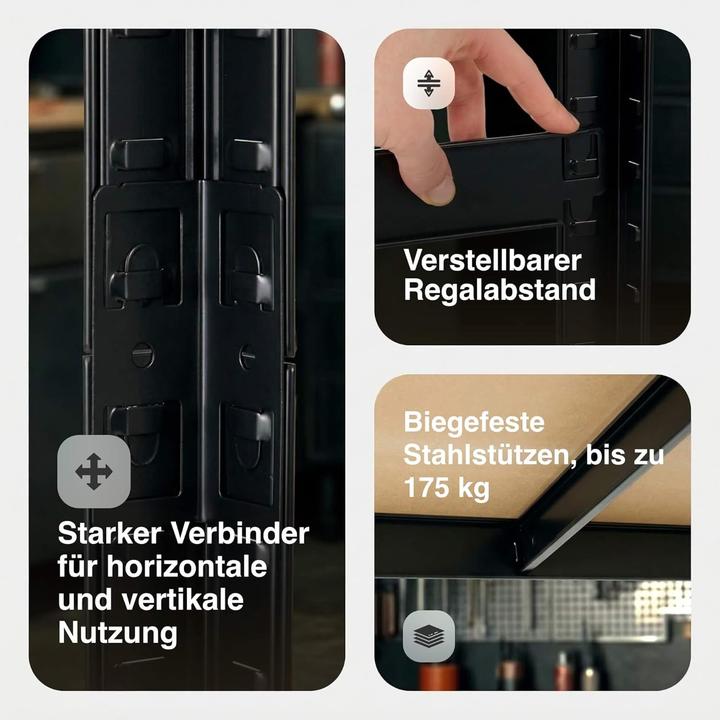 Starker Verbinder für horizontale und vertikale Nutzung

Verstellbarer Regalabstand

Biegefeste Stahlstützen, bis zu 175 kg