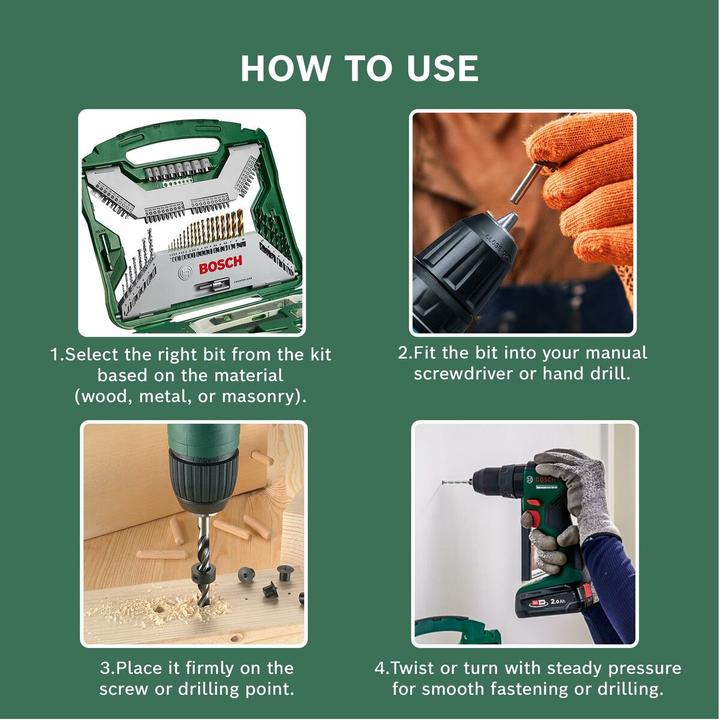 HOW TO USE

BOSCH

1.Select the right bit from the kit based on the material (wood, metal, or masonry).

2.Fit the bit into your manual screwdriver or hand drill.

3.Place it firmly on the screw or drilling point.

BOSCH

2.0Ah

4.Twist or turn with steady pressure for smooth fastening or drilling.