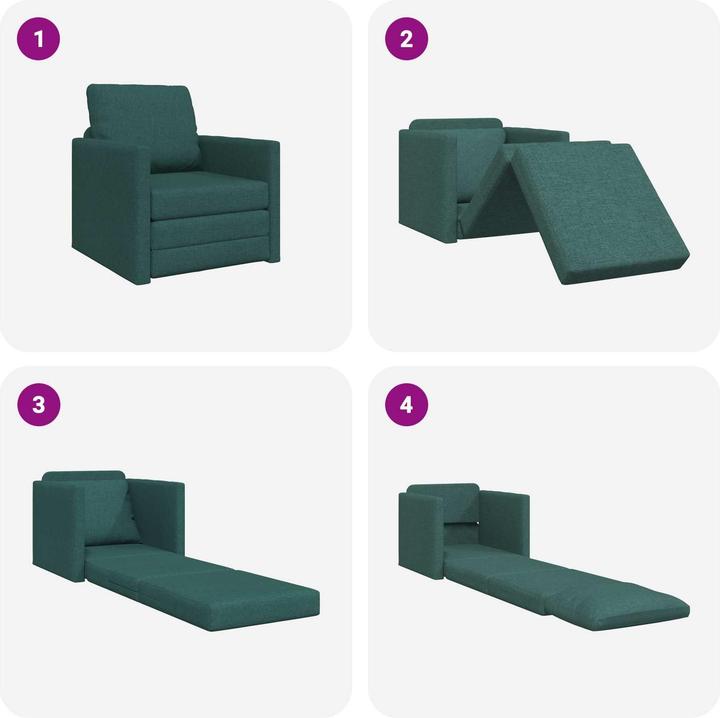 1

2

3

4