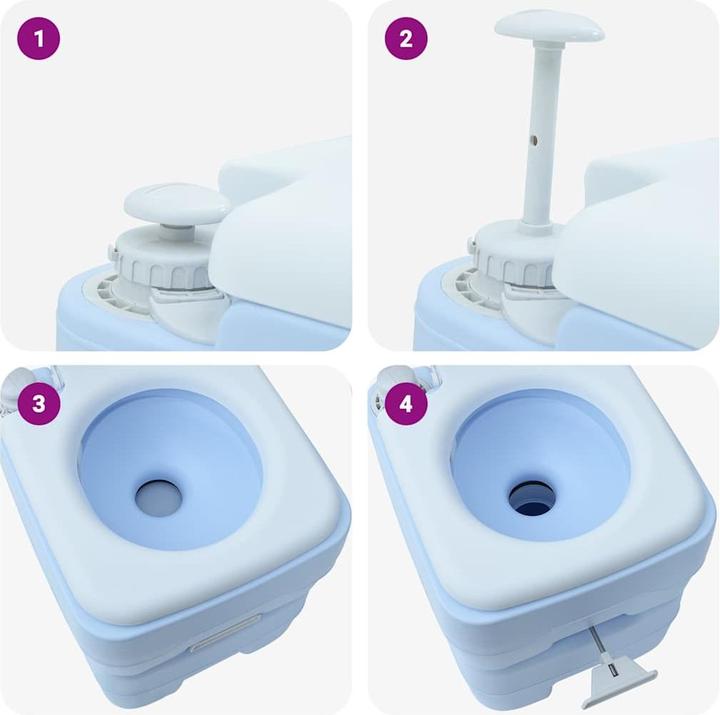 1

2

3

4