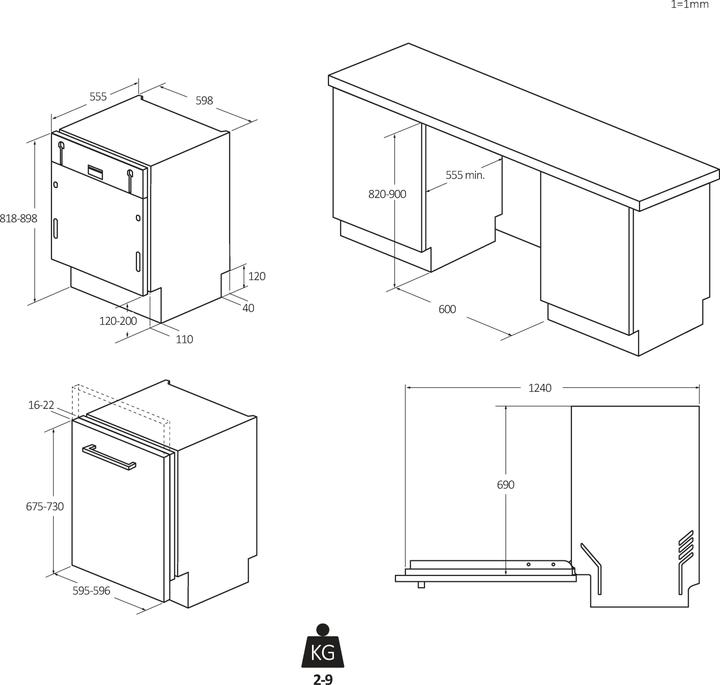 1=1mm

555
598
818-898
120
40
120-200
110

820-900
555 min.
600

16-22
675-730
595-596

1240
690

KG
2-9