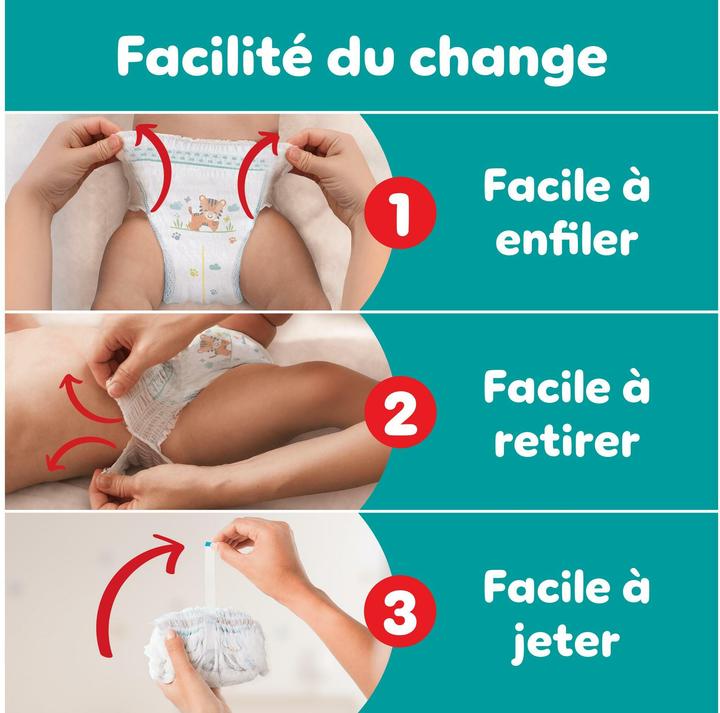 Facilité du change

1

Facile à enfiler

2

Facile à retirer

3

Facile à jeter