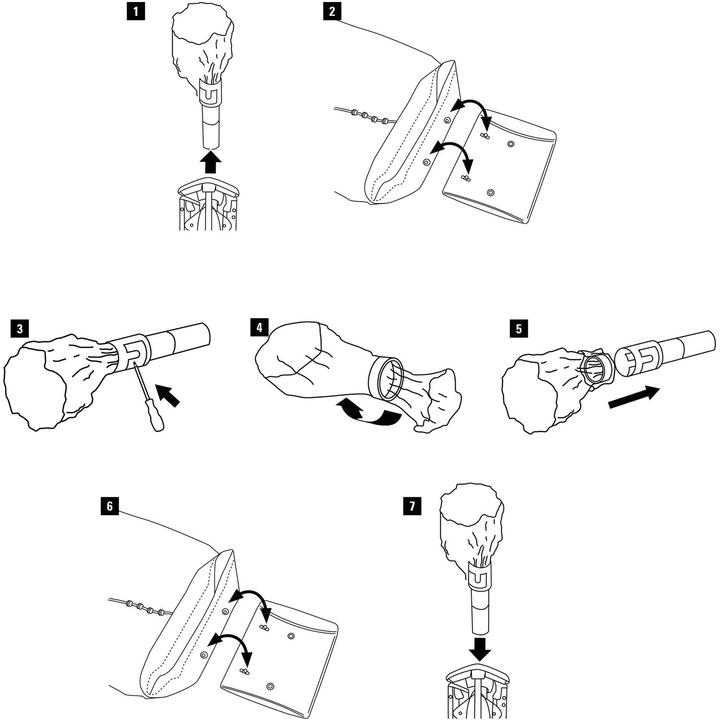 1

2

3

4

5

6

7