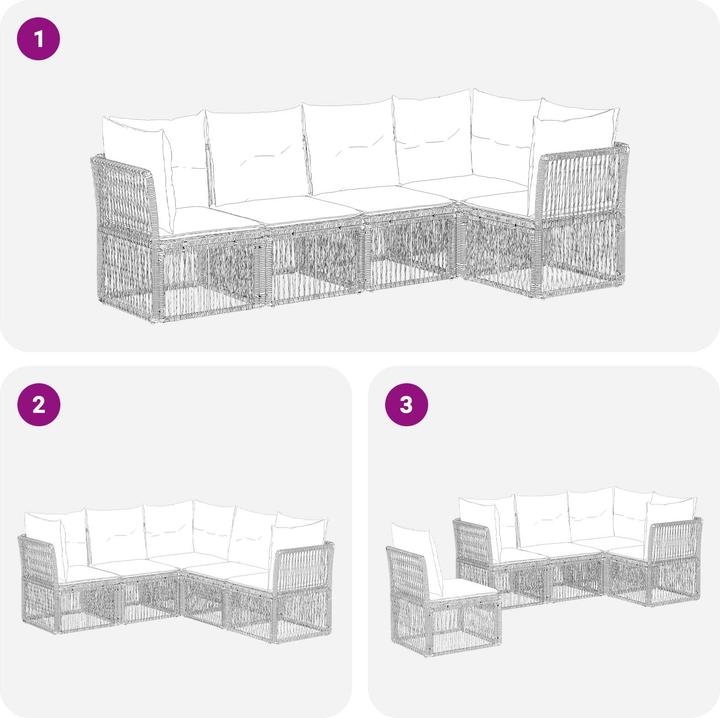 1

2

3