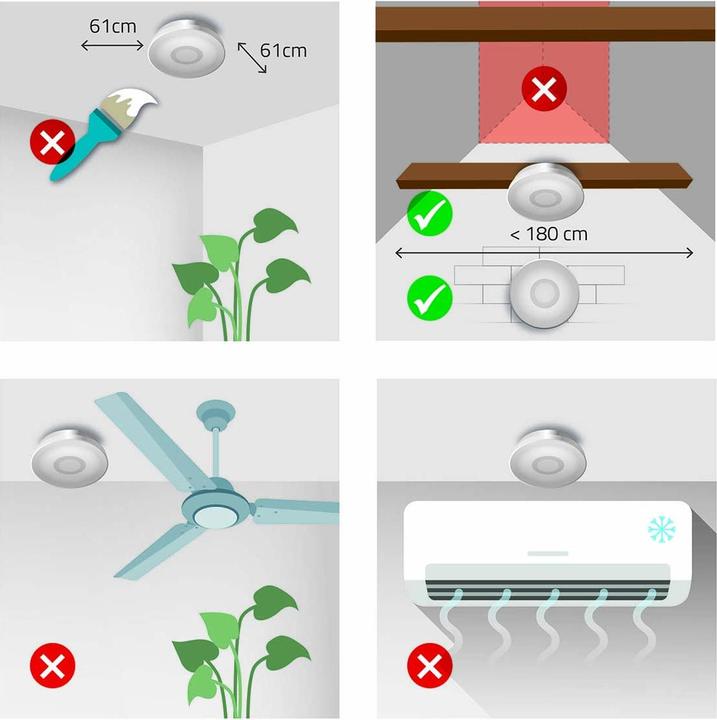 61cm
61cm

< 180 cm