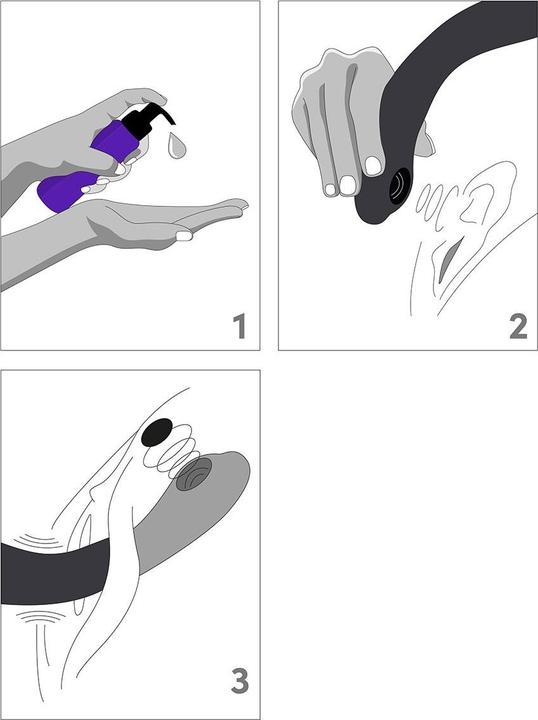 1

2

3