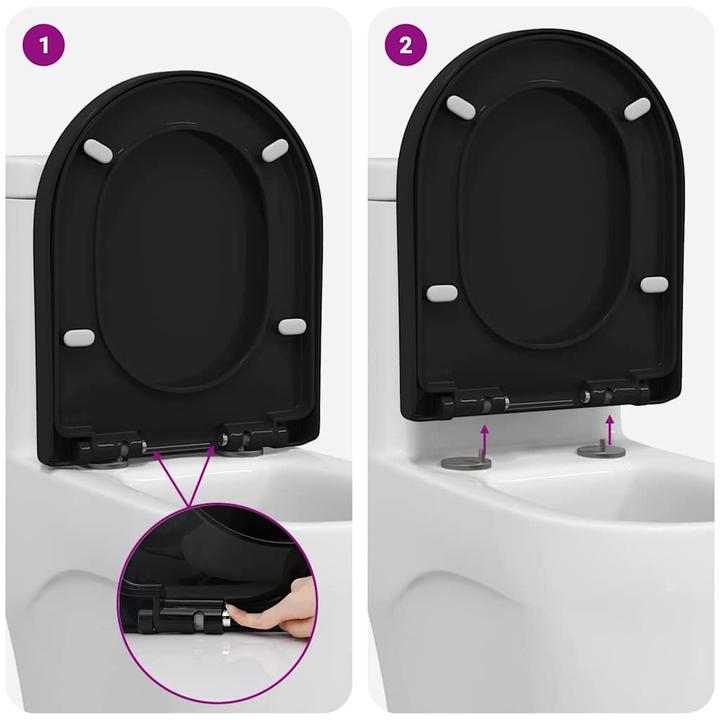 1

2