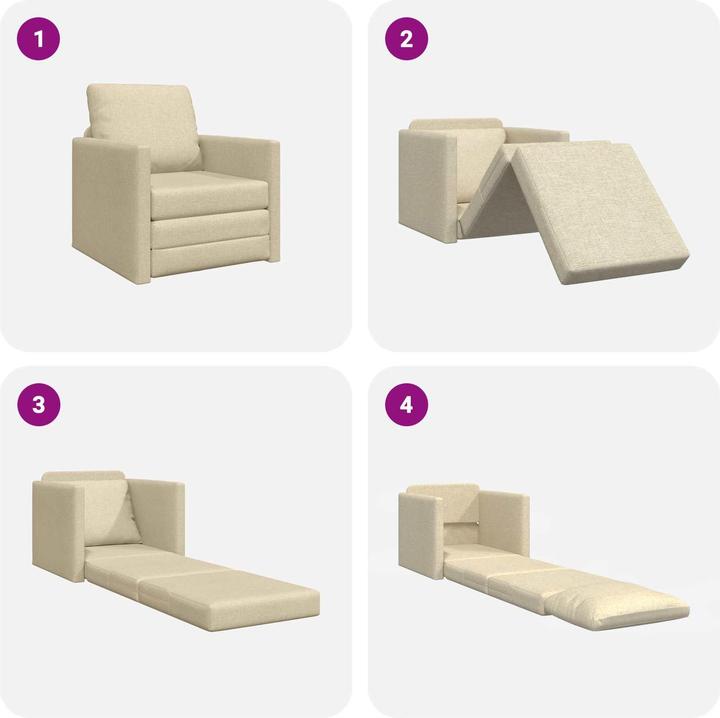 1

2

3

4