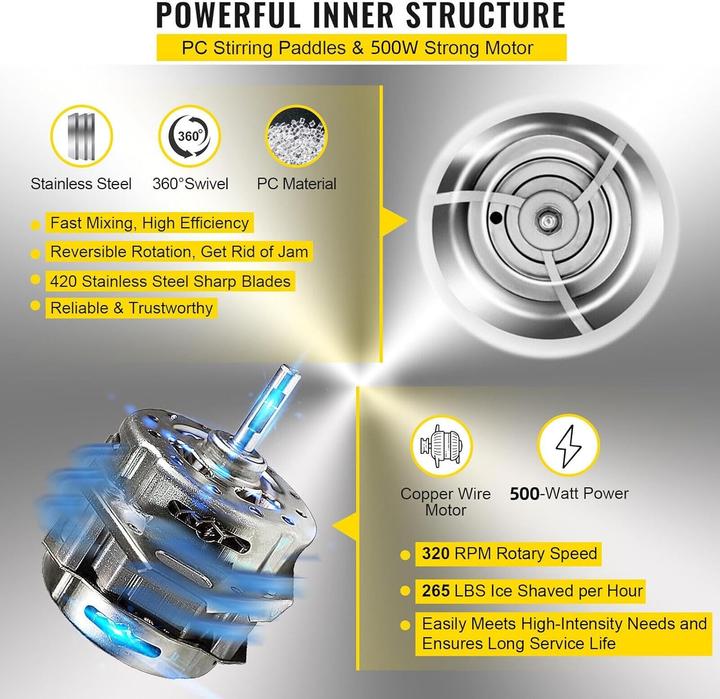 POWERFUL INNER STRUCTURE

PC Stirring Paddles & 500W Strong Motor

360°

Stainless Steel

360°Swivel

PC Material

Fast Mixing, High Efficiency

Reversible Rotation, Get Rid of Jam

420 Stainless Steel Sharp Blades

Reliable & Trustworthy

Copper Wire Motor

500-Watt Power

320 RPM Rotary Speed

265 LBS Ice Shaved per Hour

Easily Meets High-Intensity Needs and Ensures Long Service Life